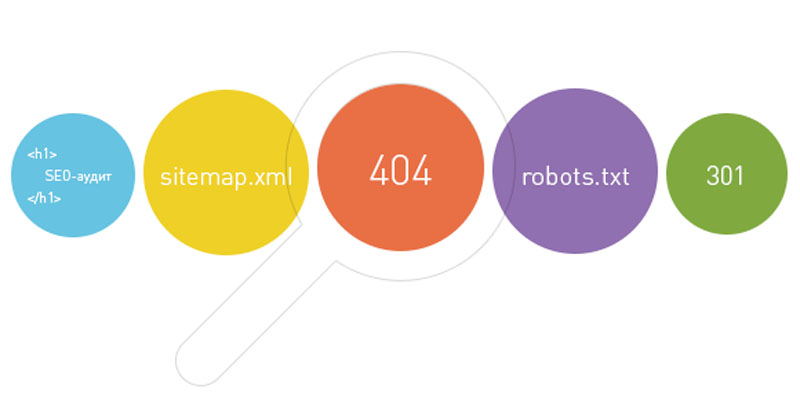 <h1>
SEO-аудит
</h1>

sitemap.xml

404

robots.txt

301